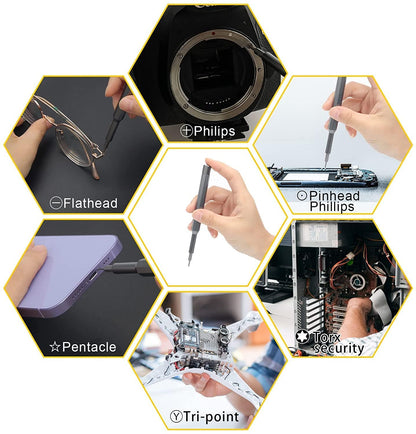 Philips

Flathead

Pinhead Phillips

Pentacle

Torx security

Tri-point