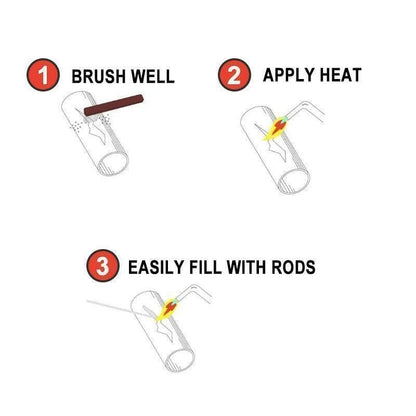 1 BRUSH WELL

2 APPLY HEAT

3 EASILY FILL WITH RODS